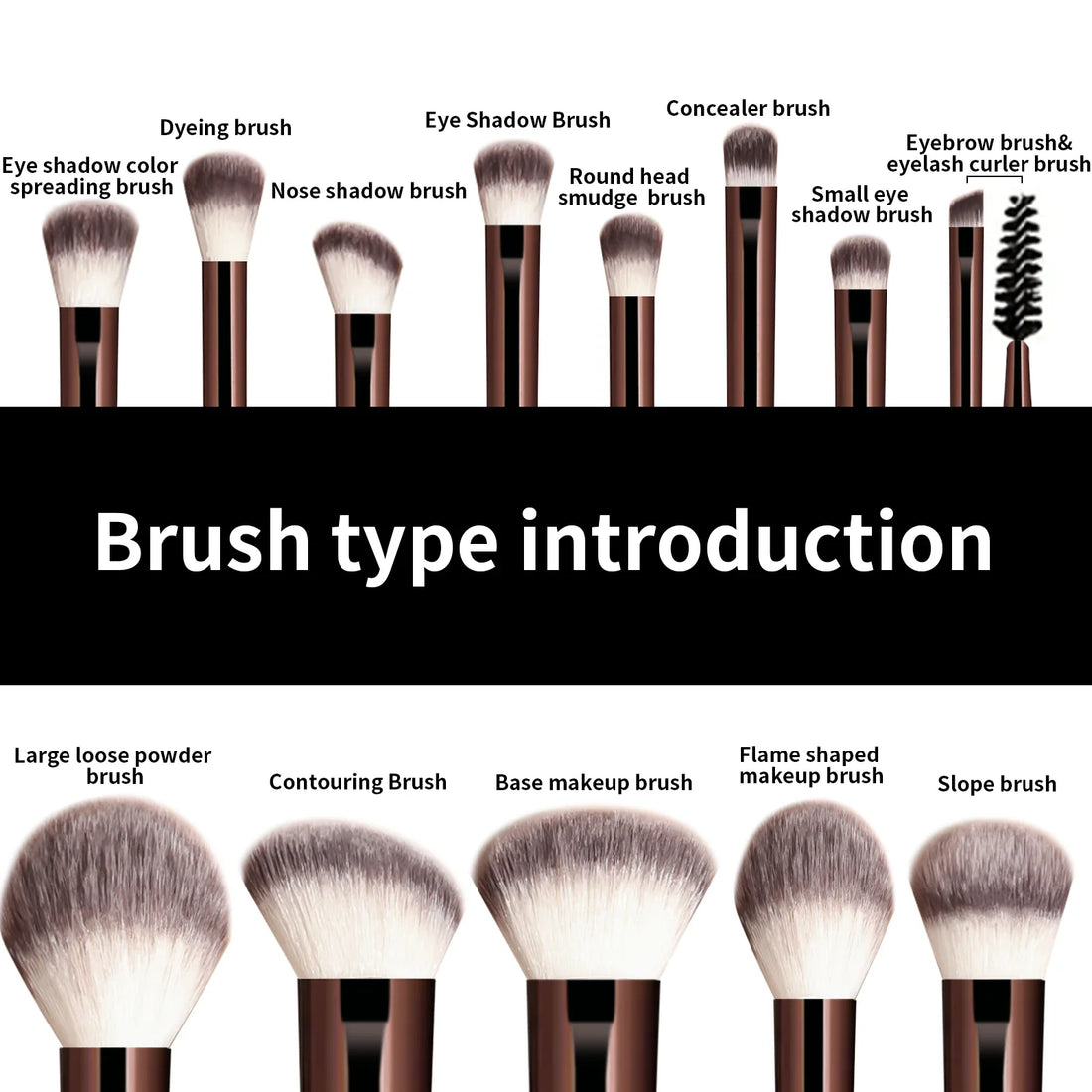 Eye shadow color spreading brush

Dyeing brush

Nose shadow brush

Eye Shadow Brush

Round head smudge brush

Concealer brush

Small eye shadow brush

Eyebrow brush& eyelash curler brush

Brush type introduction

Large loose powder brush

Contouring Brush

Base makeup brush

Flame shaped makeup brush

Slope brush